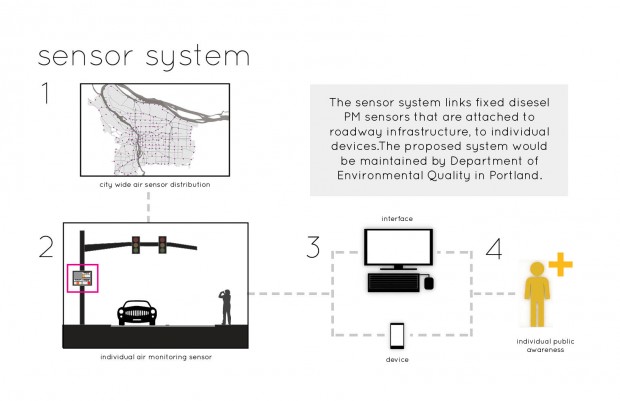 sensor system

1

city wide air sensor distribution

The sensor system links fixed disesel PM sensors that are attached to roadway infrastructure, to individual devices.The proposed system would be maintained by Department of Environmental Quality in Portland.

2

individual air monitoring sensor

3

interface

device

4

individual public awareness