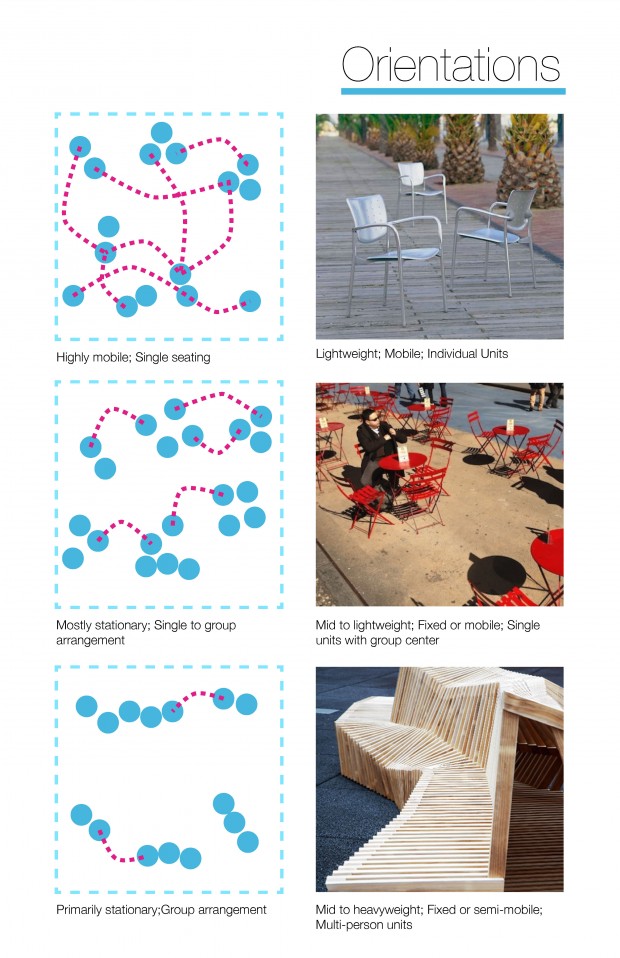 Orientations

Highly mobile; Single seating

Lightweight; Mobile; Individual Units

Mostly stationary; Single to group arrangement

Mid to lightweight; Fixed or mobile; Single units with group center

Primarily stationary;Group arrangement

Mid to heavyweight; Fixed or semi-mobile; Multi-person units